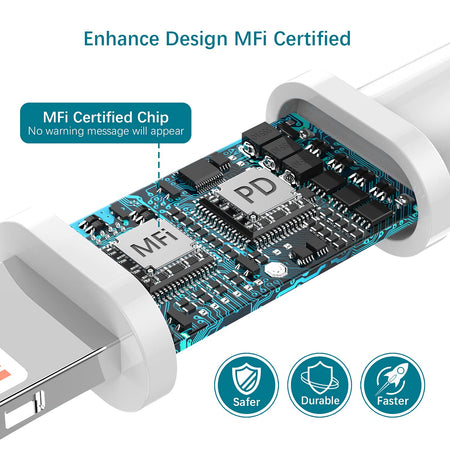 Enhance Design MFi Certified

MFi Certified Chip
No warning message will appear

PD

MFi

Safer

Durable

Faster