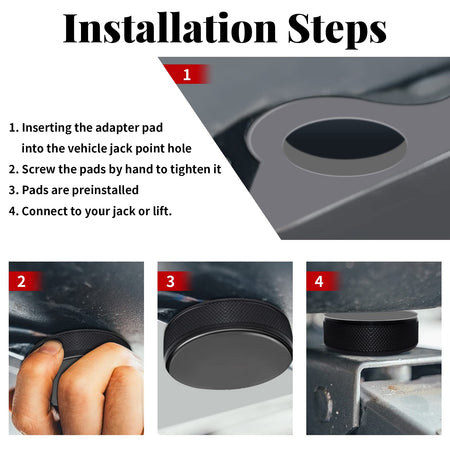 Installation Steps

1

1. Inserting the adapter pad into the vehicle jack point hole
2. Screw the pads by hand to tighten it
3. Pads are preinstalled
4. Connect to your jack or lift.

2

3

4