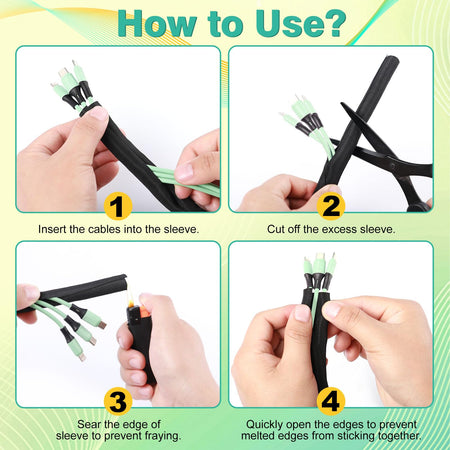 How to Use?

1

Insert the cables into the sleeve.

2

Cut off the excess sleeve.

3

Sear the edge of sleeve to prevent fraying.

4

Quickly open the edges to prevent melted edges from sticking together.