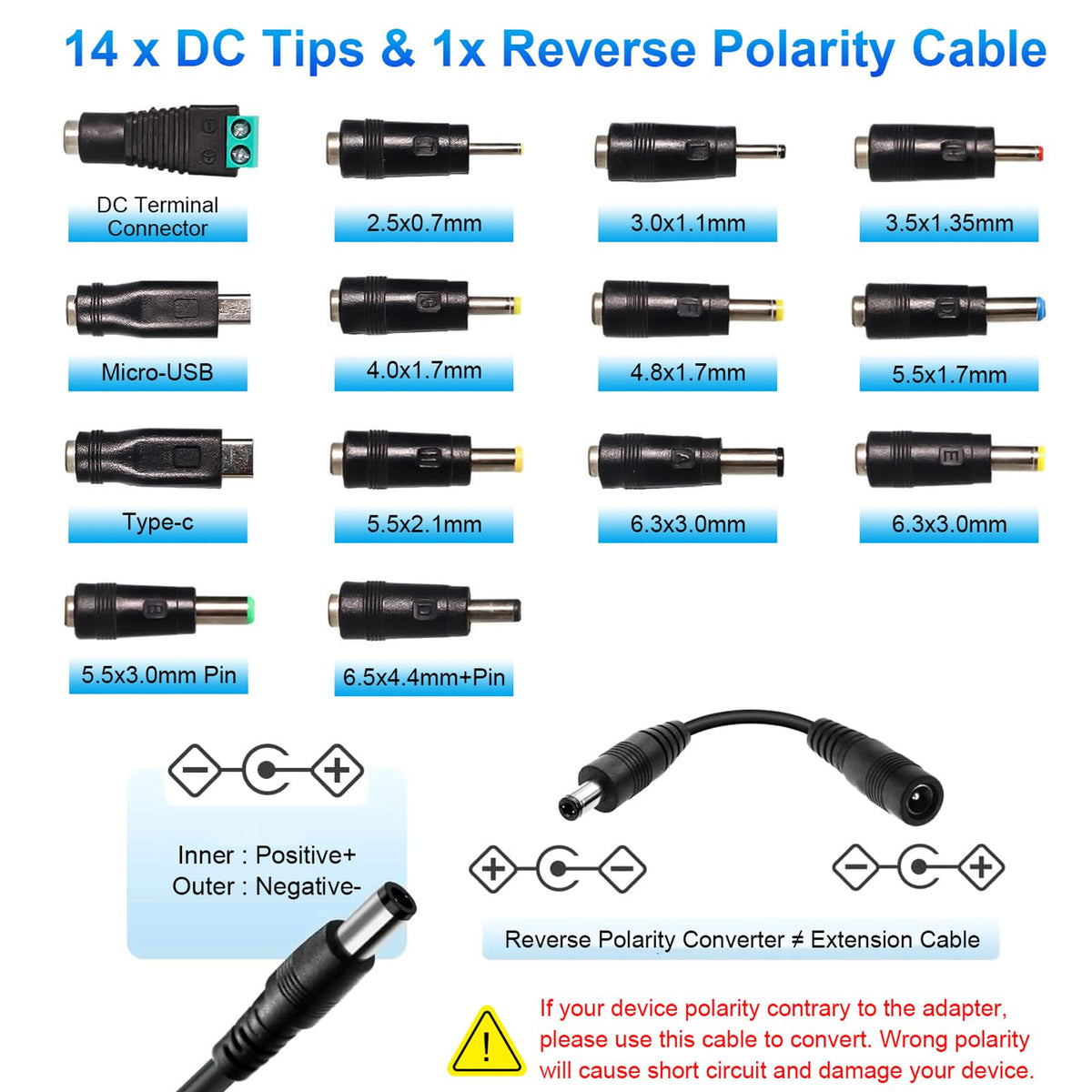 14 x DC Tips & 1x Reverse Polarity Cable

DC Terminal Connector

2.5x0.7mm

3.0x1.1mm

3.5x1.35mm

Micro-USB

4.0x1.7mm

4.8x1.7mm

5.5x1.7mm

Type-c

5.5x2.1mm

6.3x3.0mm

6.3x3.0mm

5.5x3.0mm Pin

6.5x4.4mm+Pin

Inner : Positive+
Outer : Negative-

Reverse Polarity Converter ≠ Extension Cable

If your device polarity contrary to the adapter, please use this cable to convert. Wrong polarity will cause short circuit and damage your device.