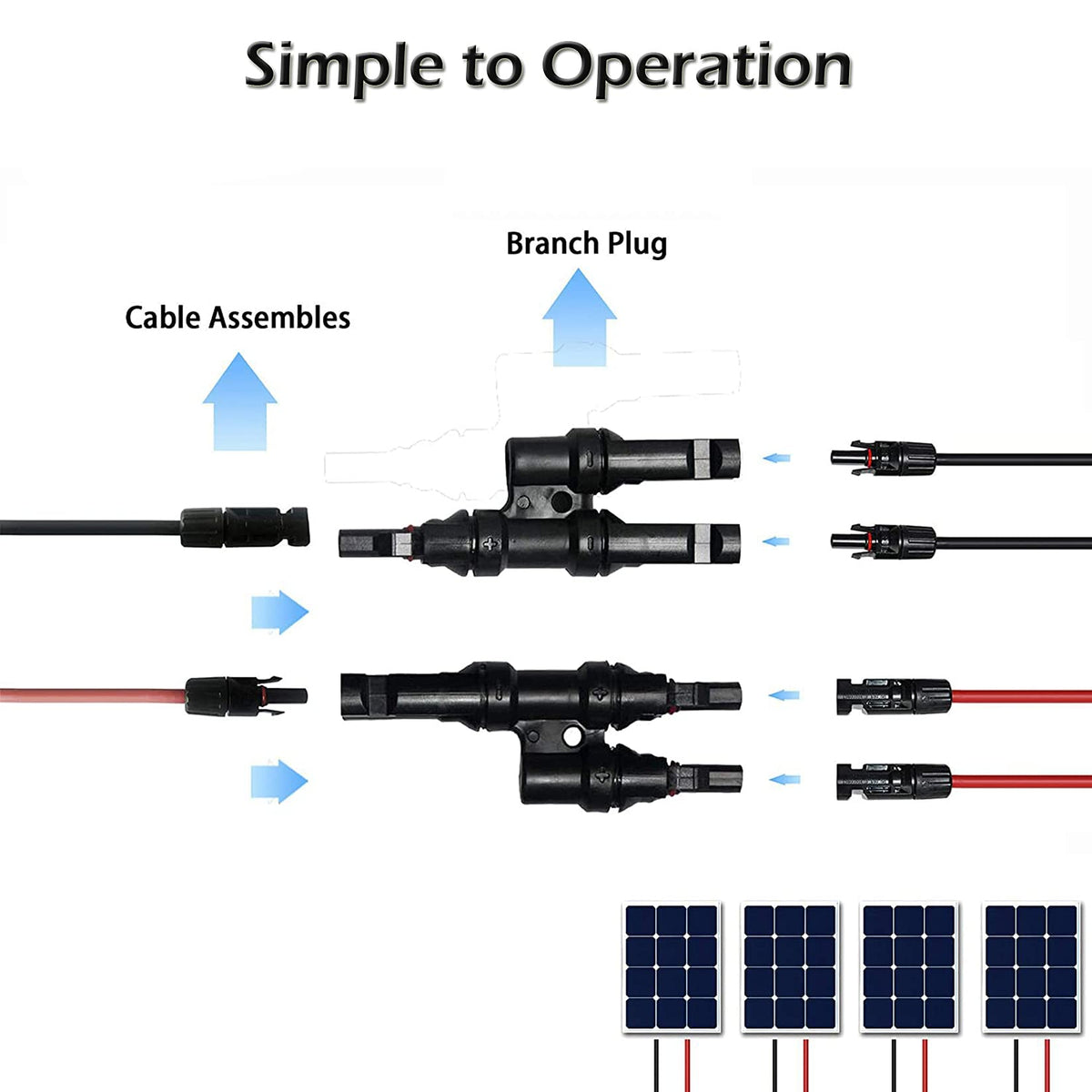 Simple to Operation

Branch Plug

Cable Assembles