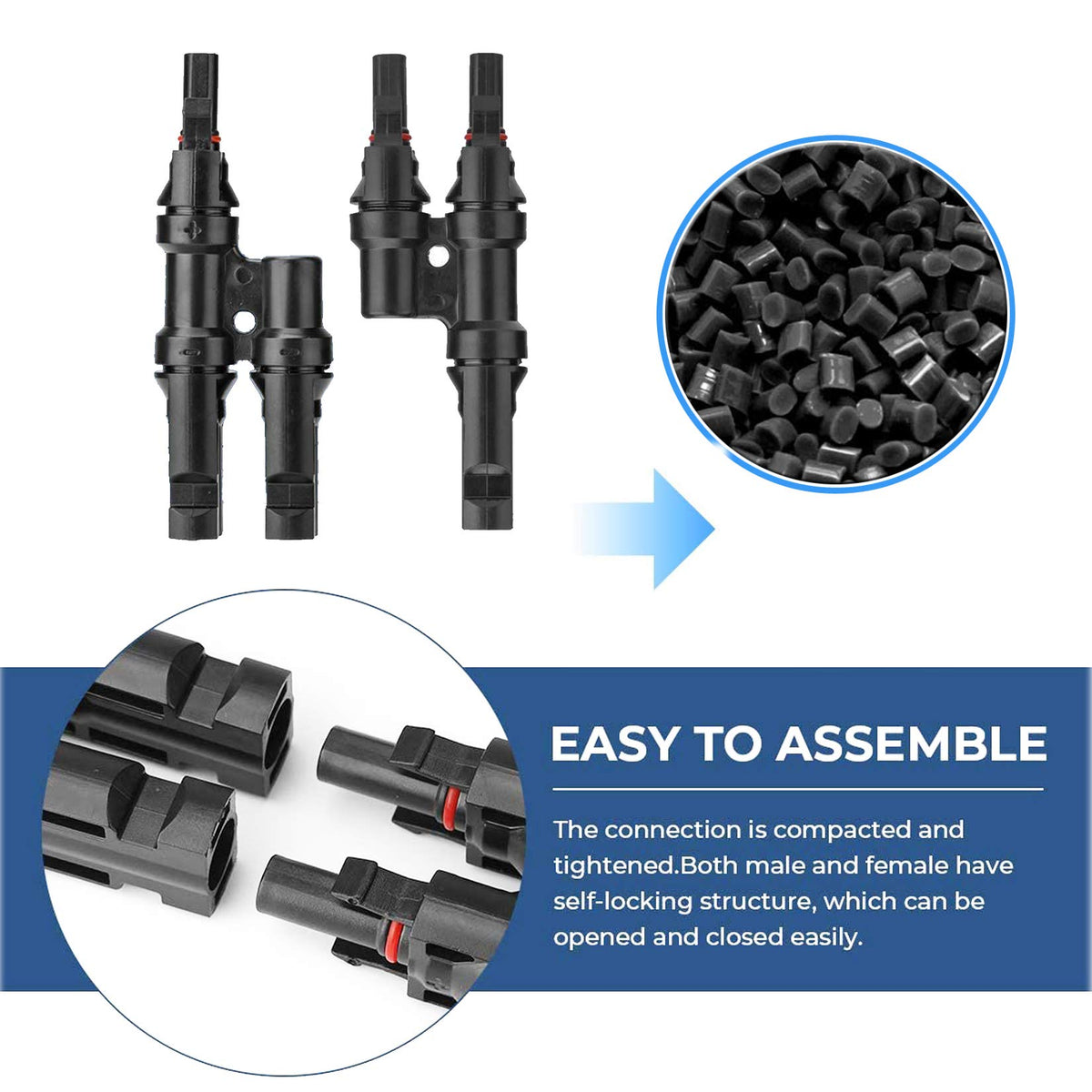 EASY TO ASSEMBLE

The connection is compacted and tightened.Both male and female have self-locking structure, which can be opened and closed easily.